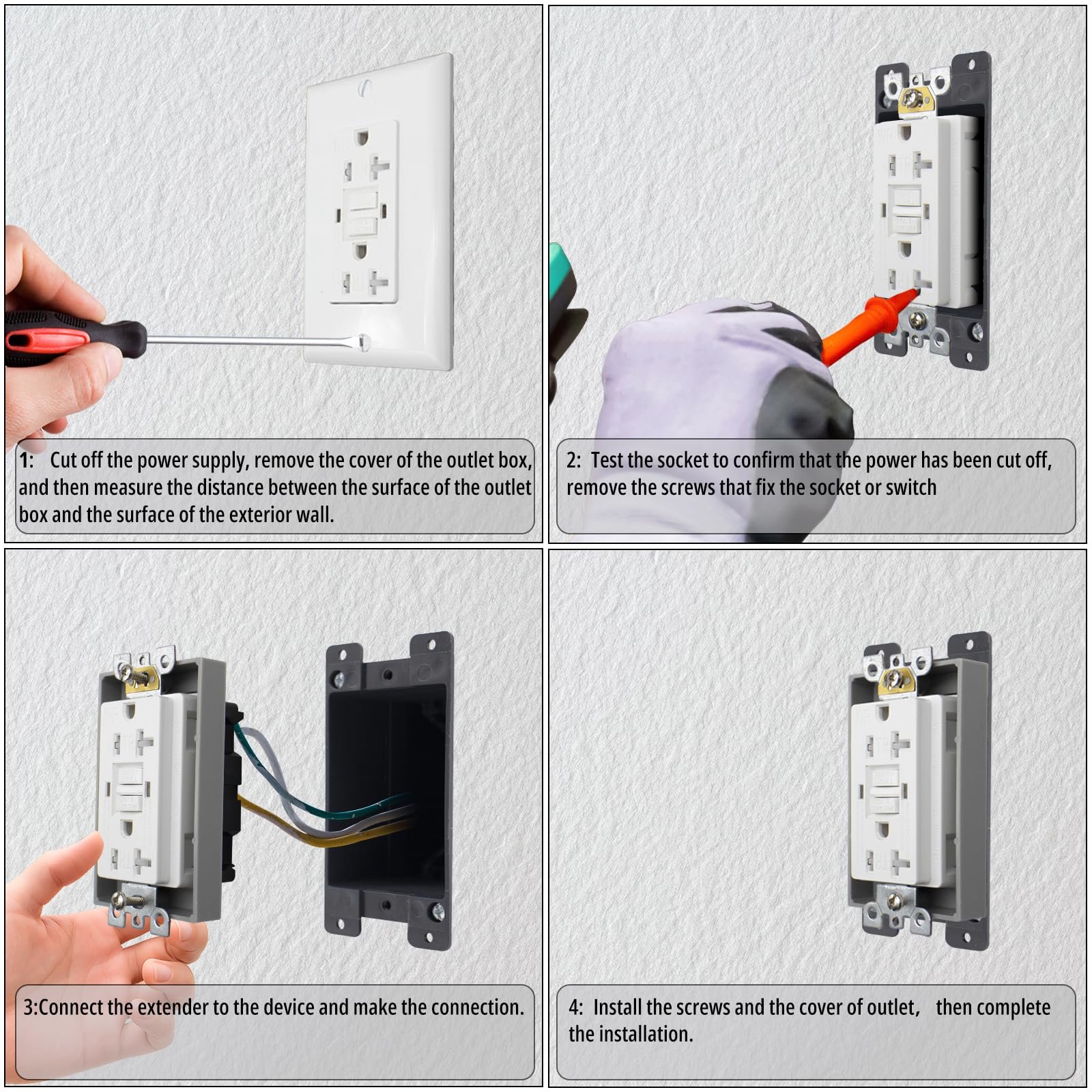 1: Cut off the power supply, remove the cover of the outlet box, and then measure the distance between the surface of the outlet box and the surface of the exterior wall.

2: Test the socket to confirm that the power has been cut off, remove the screws that fix the socket or switch

3:Connect the extender to the device and make the connection.

4: Install the screws and the cover of outlet， then complete the installation.