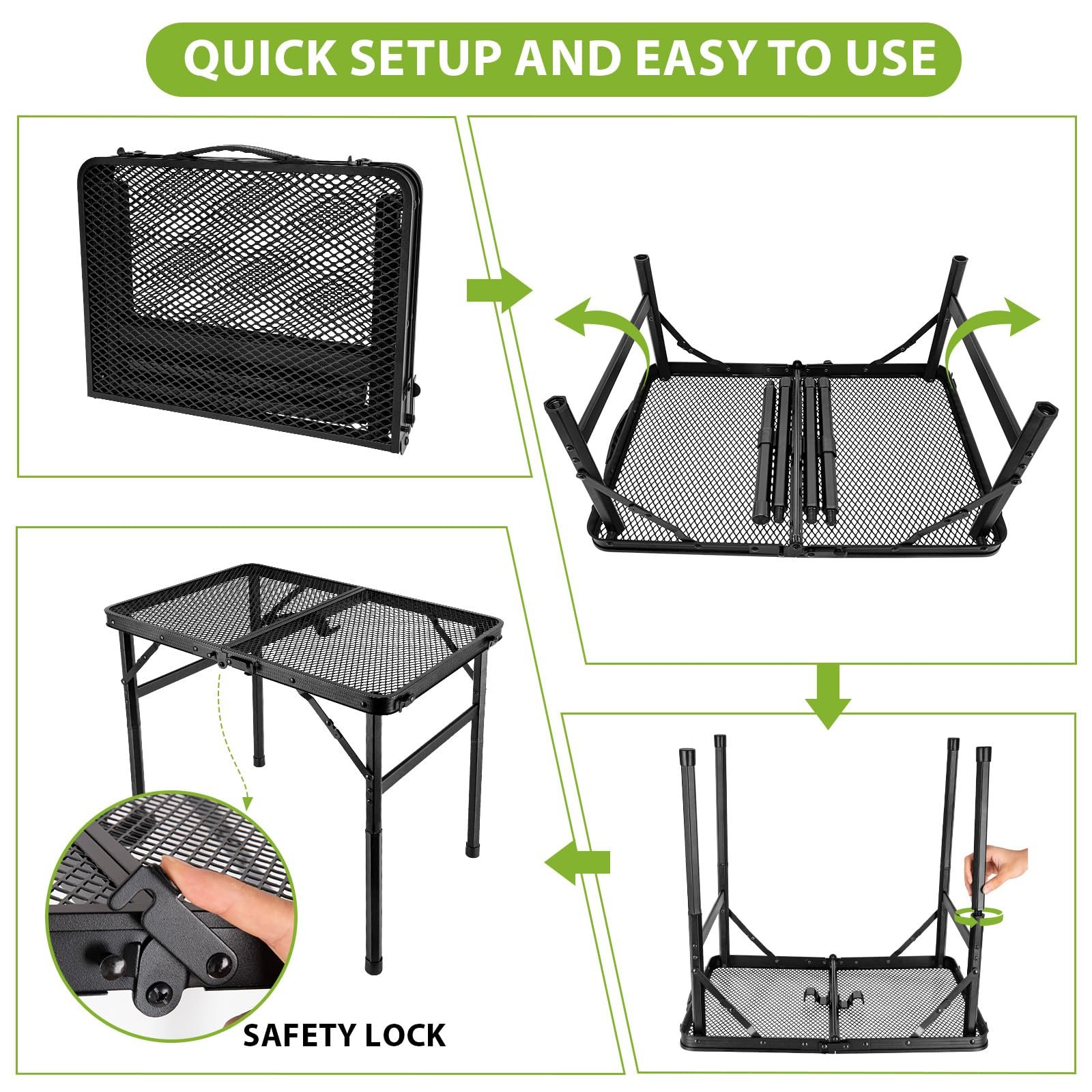 QUICK SETUP AND EASY TO USE

SAFETY LOCK