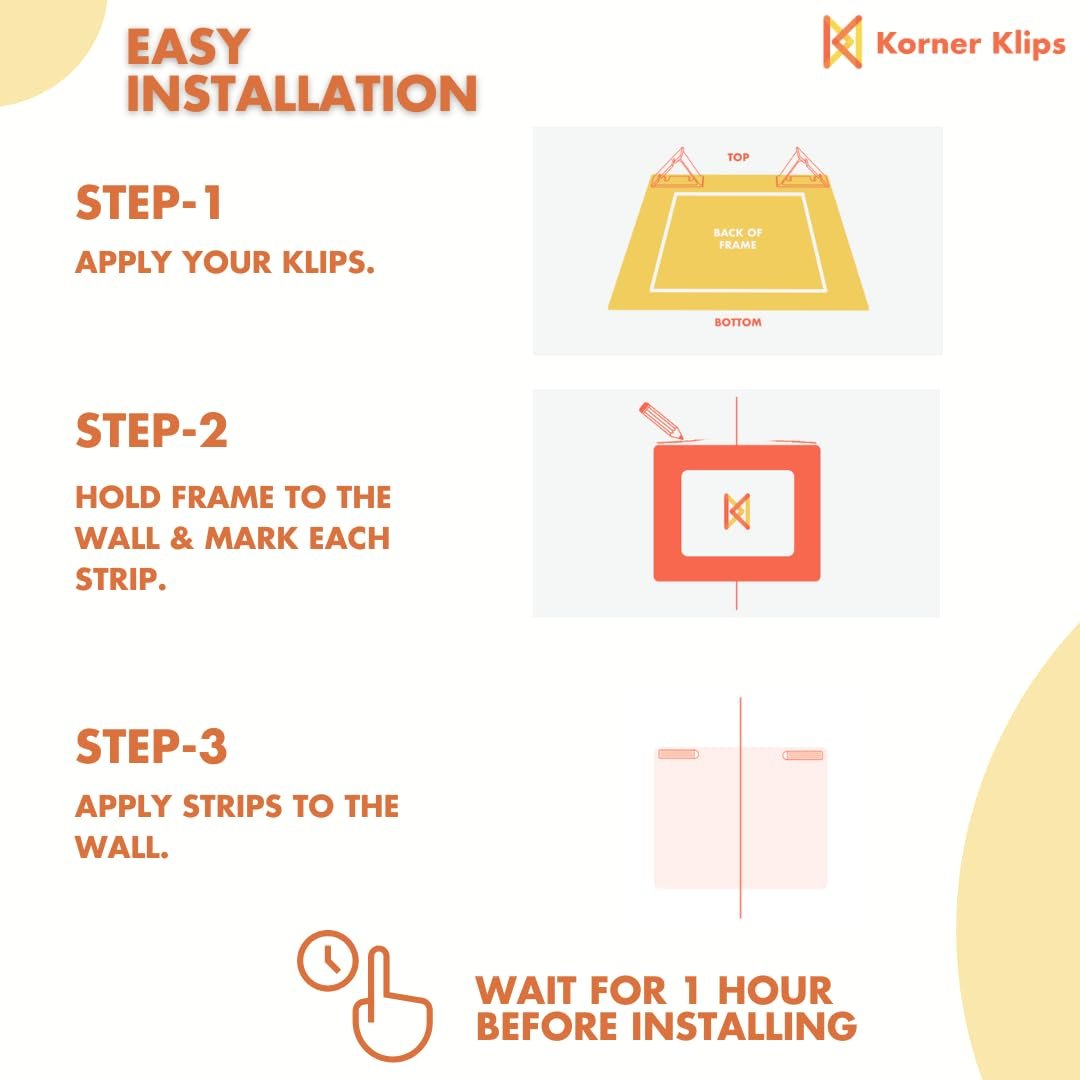 EASY INSTALLATION

Korner Klips

STEP-1

APPLY YOUR KLIPS.

TOP

BACK OF FRAME

BOTTOM

STEP-2

HOLD FRAME TO THE WALL & MARK EACH STRIP.

STEP-3

APPLY STRIPS TO THE WALL.

WAIT FOR 1 HOUR BEFORE INSTALLING